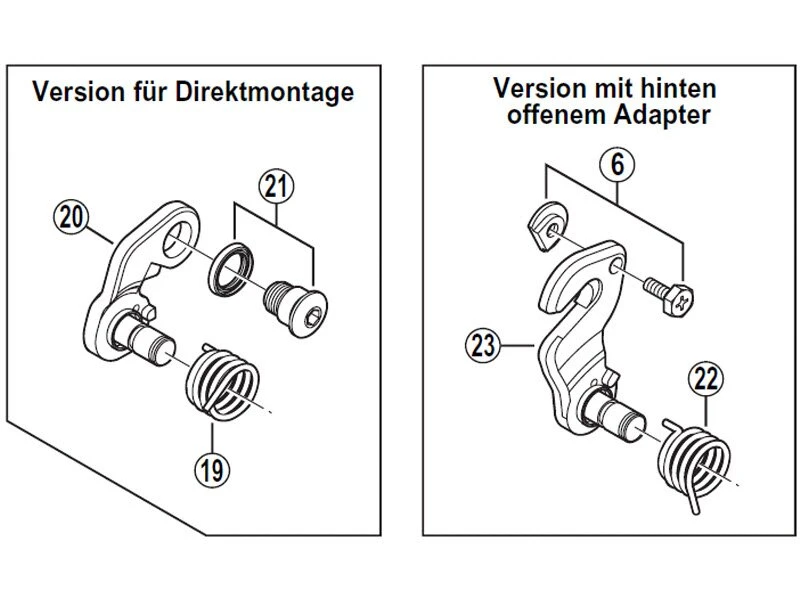 Version für Direktmontage

21

20

19

Version mit hinten offenem Adapter

6

23

22